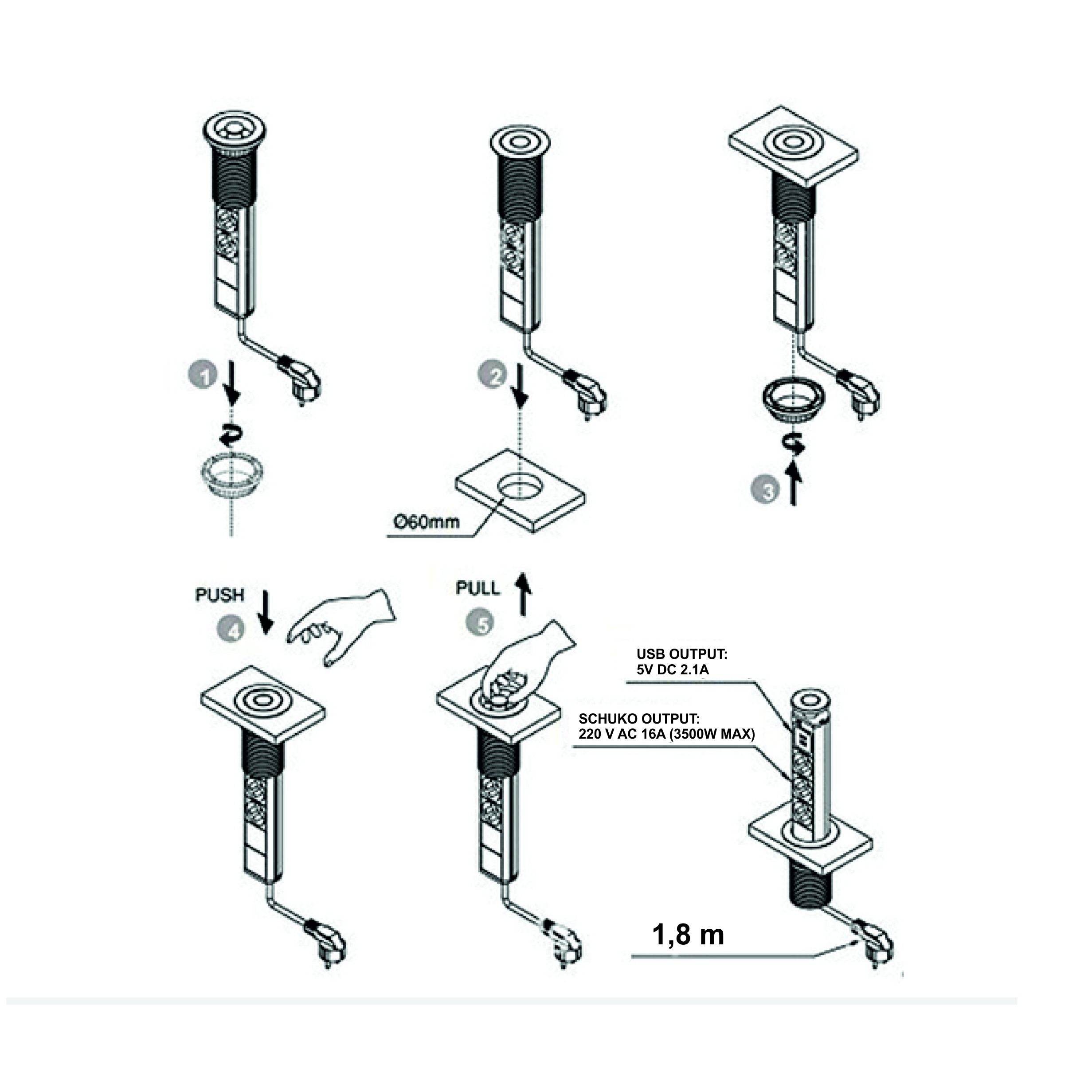 1

2

3

Ø60mm

PUSH

4

PULL

5

USB OUTPUT:
5V DC 2.1A

SCHUKO OUTPUT:
220 V AC 16A (3500W MAX)

1,8 m